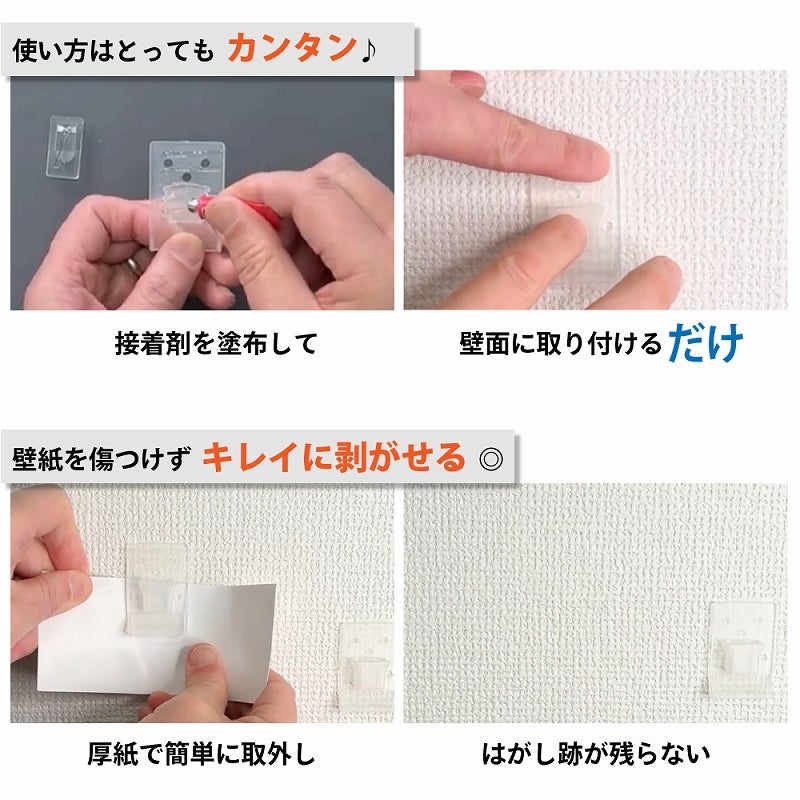 使い方はとっても カンタン♪

接着剤を塗布して

壁面に取り付けるだけ

壁紙を傷つけず キレイに剥がせる ◎

厚紙で簡単に取外し

はがし跡が残らない