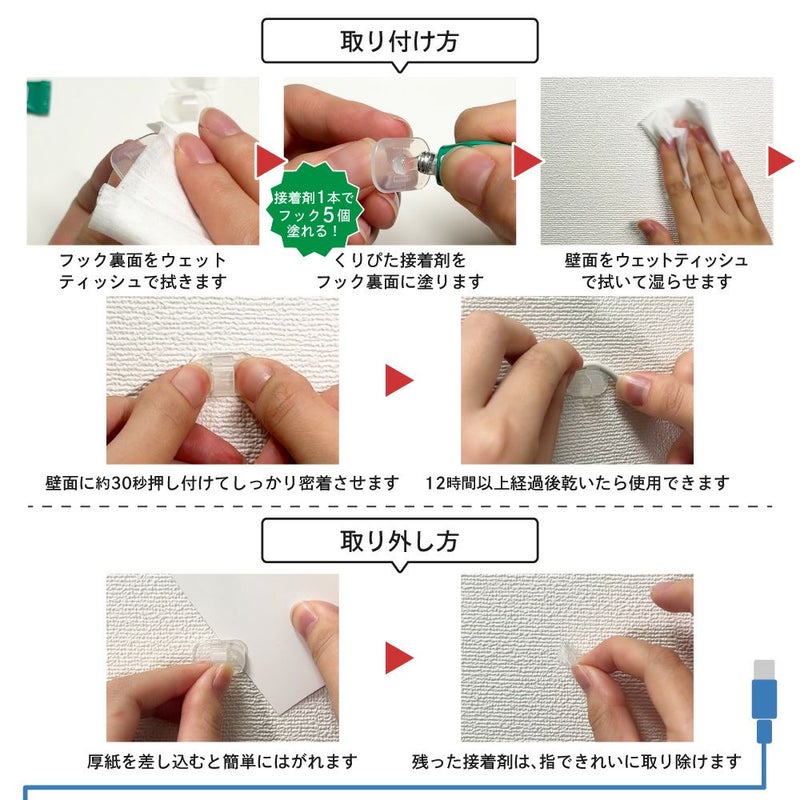 取り付け方

フック裏面をウェットティッシュで拭きます

接着剤1本でフック5個塗れる!

くりぴた接着剤をフック裏面に塗ります

壁面をウェットティッシュで拭いて湿らせます

壁面に約30秒押し付けてしっかり密着させます

12時間以上経過後乾いたら使用できます

取り外し方

厚紙を差し込むと簡単にはがれます

残った接着剤は、指できれいに取り除けます