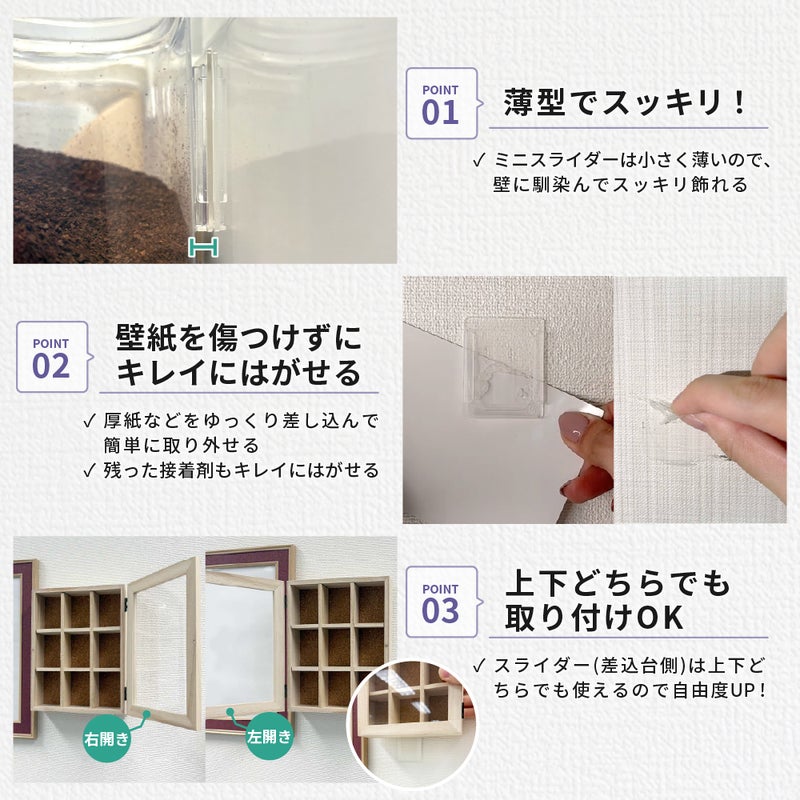 POINT 01

薄型でスッキリ！

✓ ミニスライダーは小さく薄いので、壁に馴染んでスッキリ飾れる

POINT 02

壁紙を傷つけずにキレイにはがせる

✓ 厚紙などをゆっくり差し込んで簡単に取り外せる
✓ 残った接着剤もキレイにはがせる

POINT 03

上下どちらでも取り付けOK

✓ スライダー(差込台側)は上下どちらでも使えるので自由度UP！

右開き

左開き