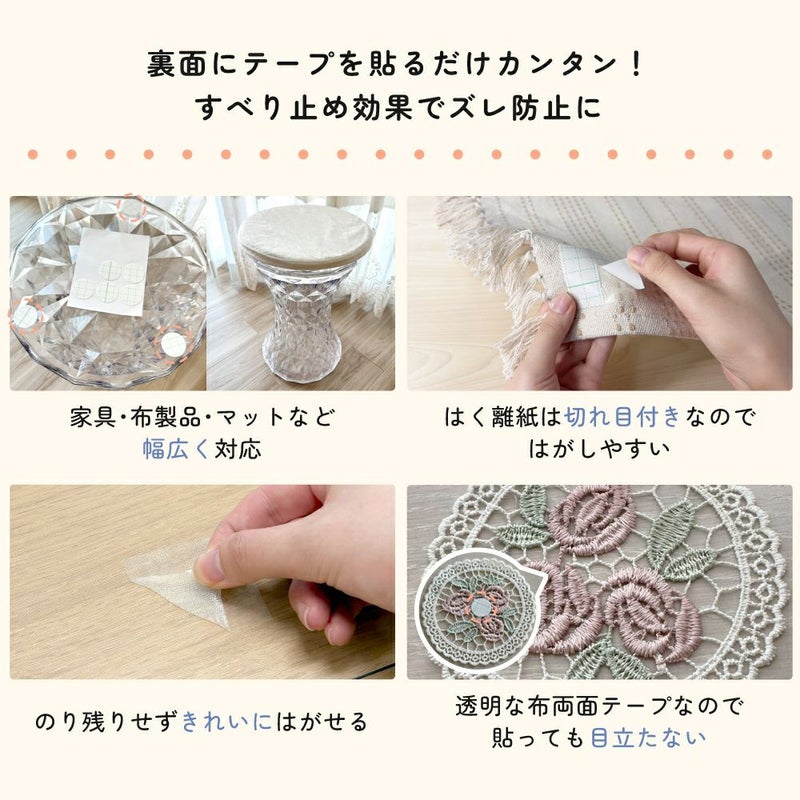 裏面にテープを貼るだけカンタン！
すべり止め効果でズレ防止に

家具・布製品・マットなど
幅広く対応

はく離紙は切れ目付きなので
はがしやすい

のり残りせずきれいにはがせる

透明な布両面テープなので
貼っても目立たない