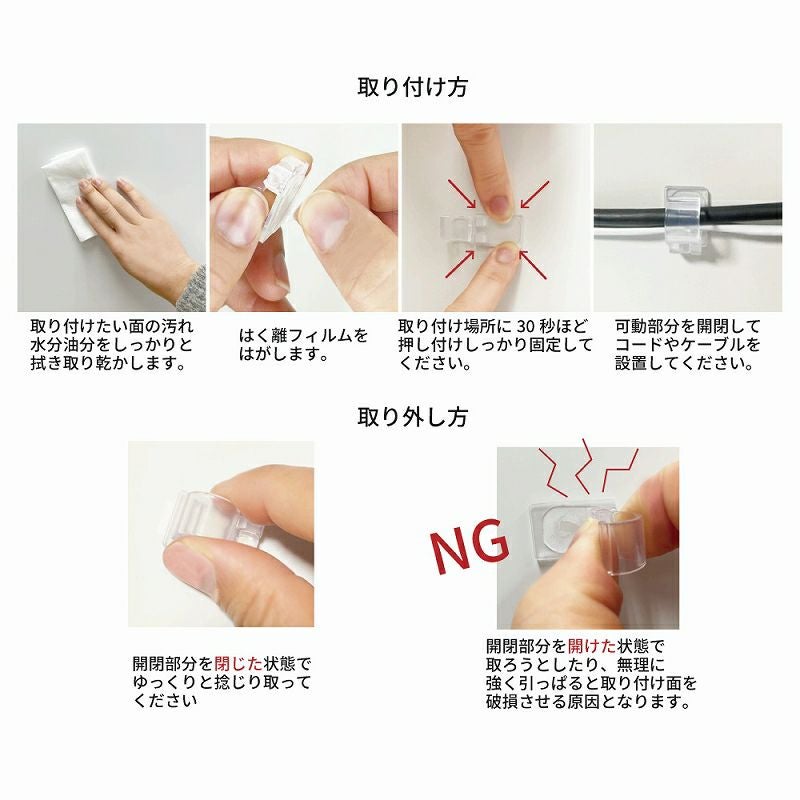 取り付け方

取り付けたい面の汚れ水分油分をしっかりと拭き取り乾かします。

はく離フィルムをはがします。

取り付け場所に 30 秒ほど押し付けしっかり固定してください。

可動部分を開閉してコードやケーブルを設置してください。

取り外し方

開閉部分を閉じた状態でゆっくりと捻じり取ってください

NG

開閉部分を開けた状態で取ろうとしたり、無理に強く引っぱると取り付け面を破損させる原因となります。