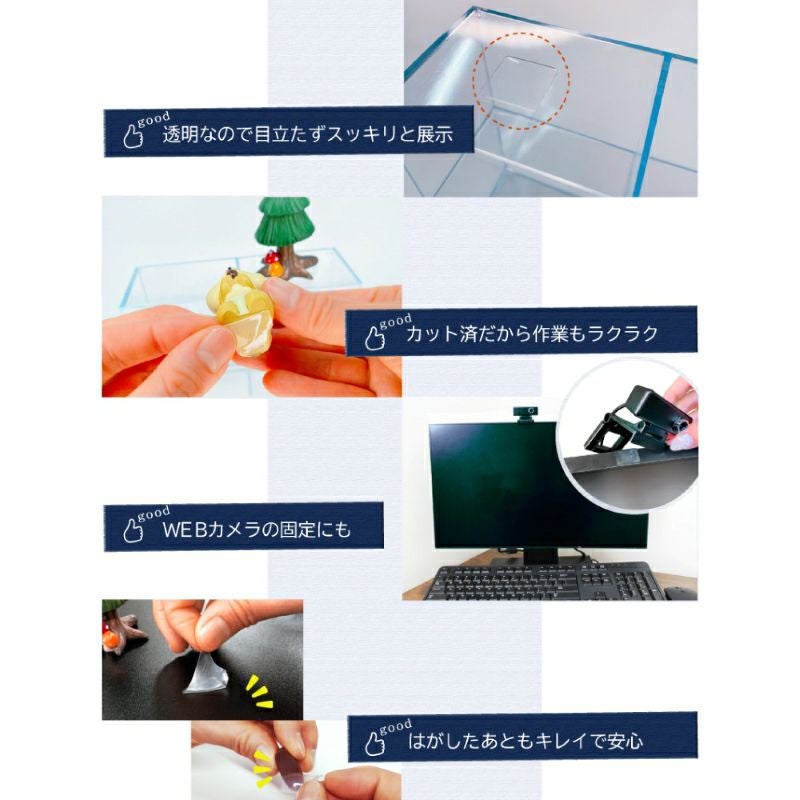 good 透明なので目立たずスッキリと展示

good カット済だから作業もラクラク

good WEBカメラの固定にも

good はがしたあともキレイで安心